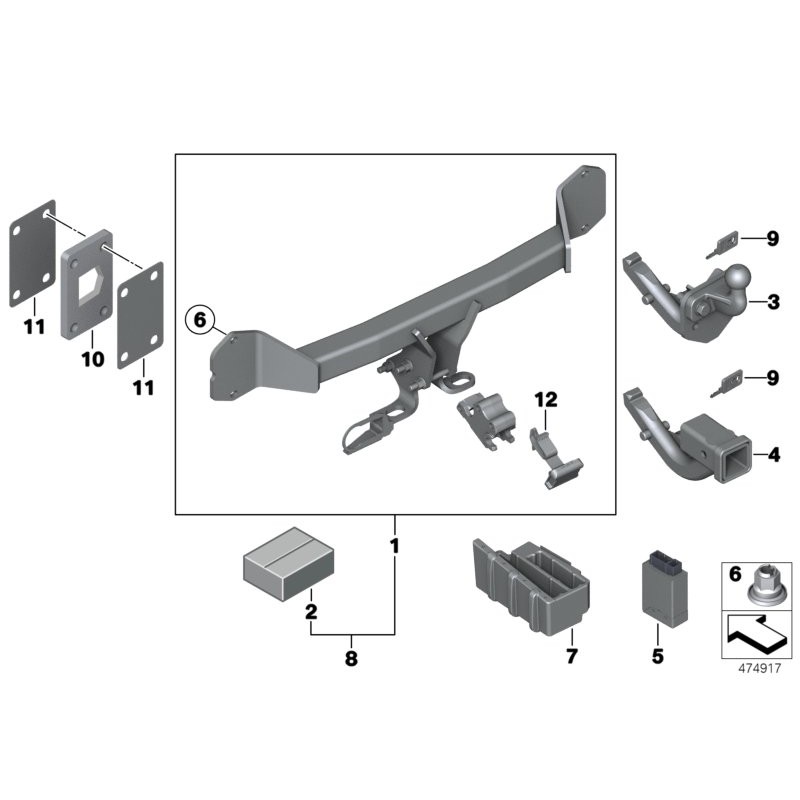 11
10
11
6
12
9
3
9
4
1
2
8
7
5
6
474917