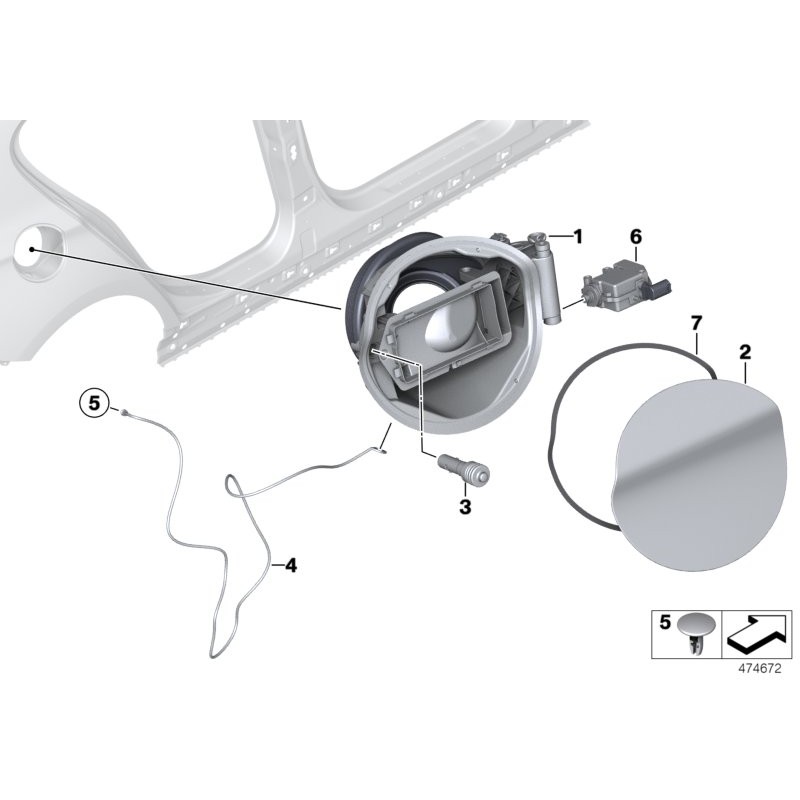 1
6
7
2
5
3
4
5
474672