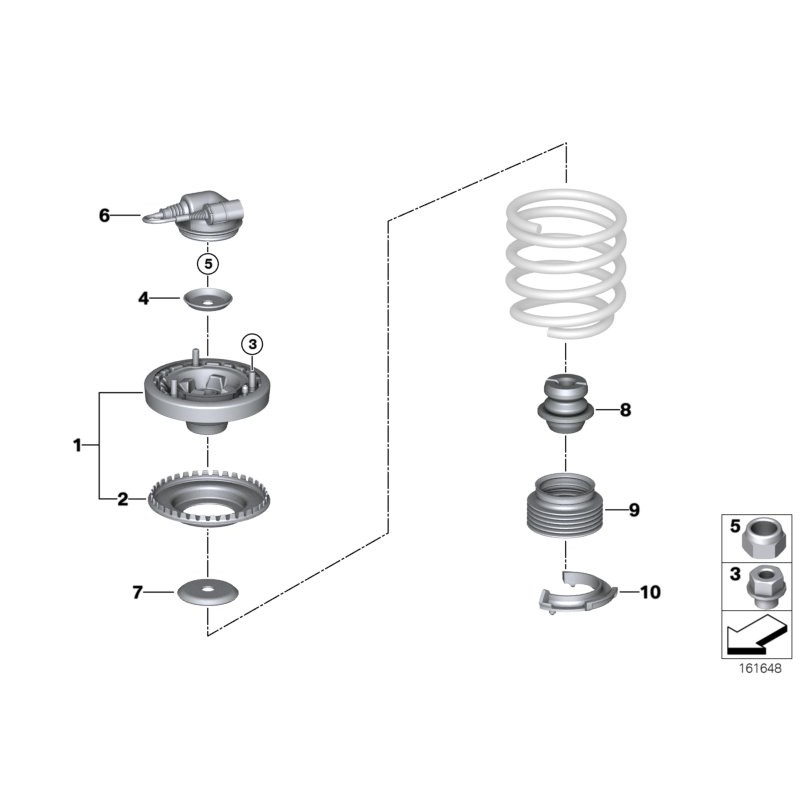 6
5
4
3
1
2
7
8
9
10
5
3
161648