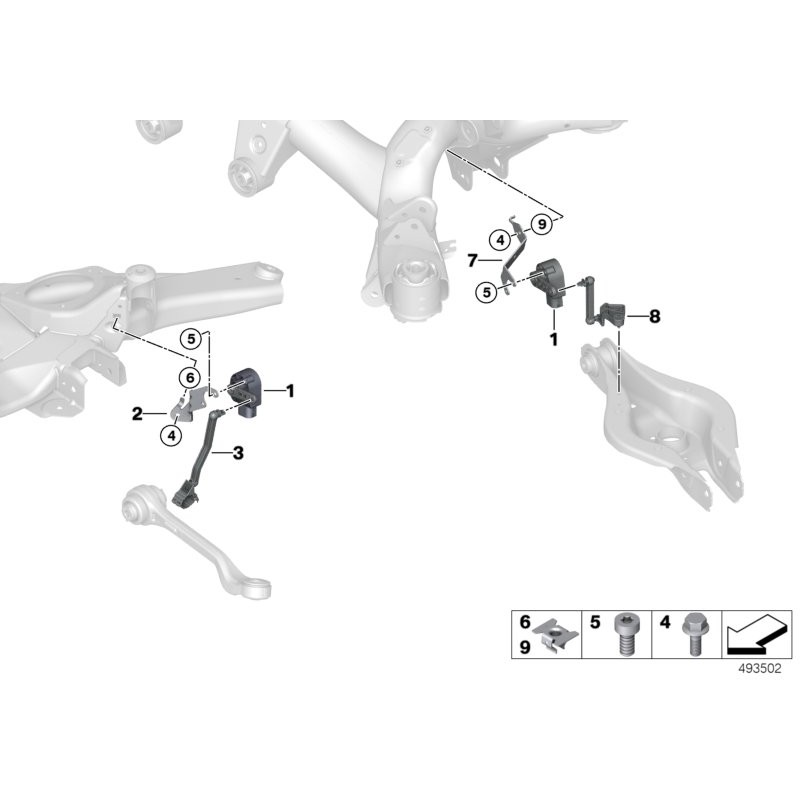 4
9
7
5
1
8
5
6
1
2
4
3
6
9
5
4
493502