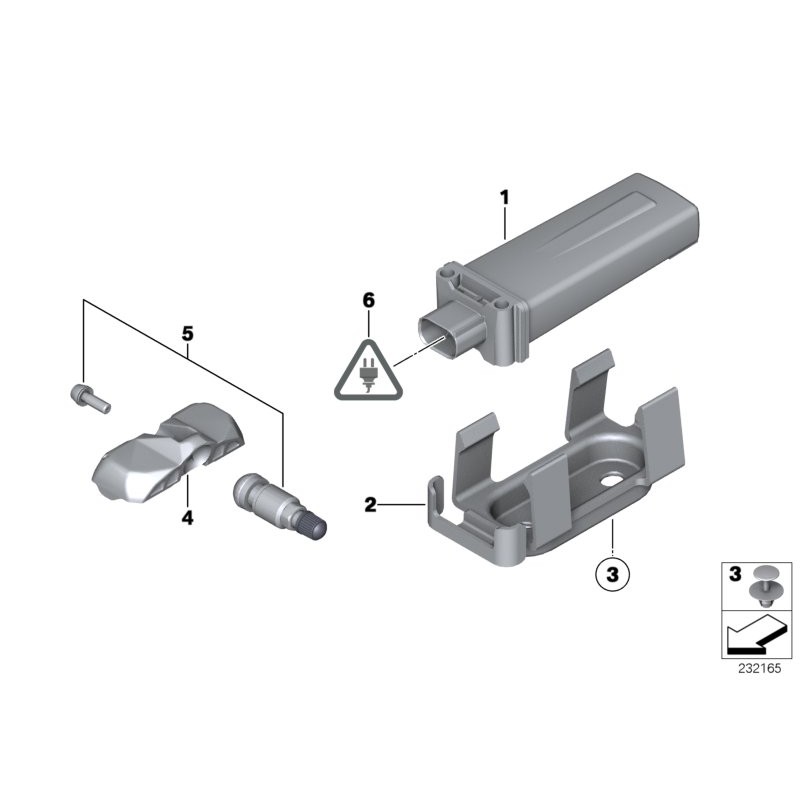 1
6
5
4
2
3
3
232165