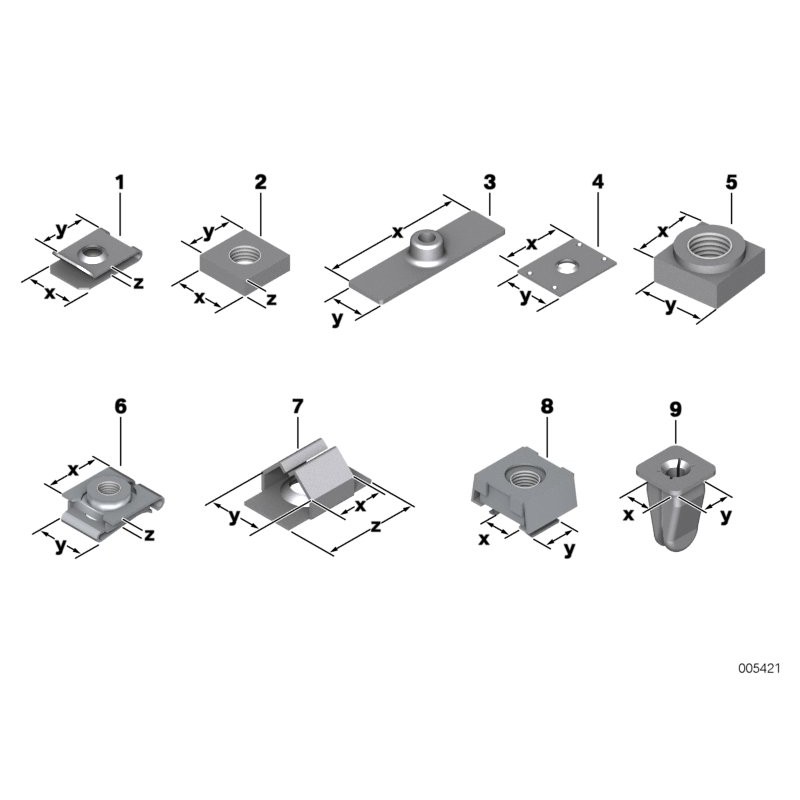 1
y
z
x

2
y
x
z

3
x
y

4
x
y

5
x
y

6
x
z
y

7
y
x
z

8
x
y

9
x
y

005421