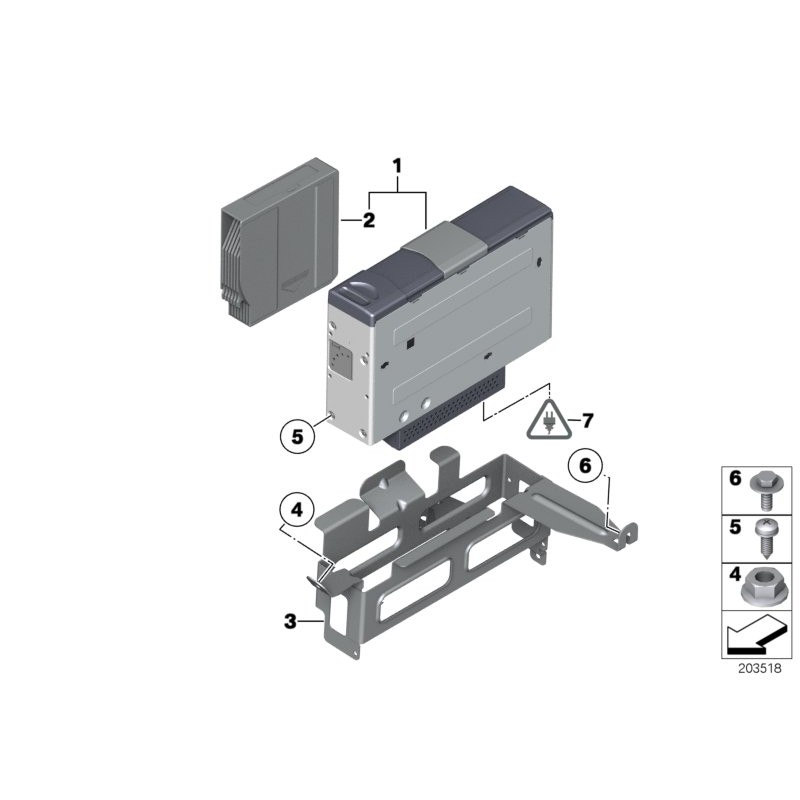 1
2
5
7
6
4
3
6
5
4
203518