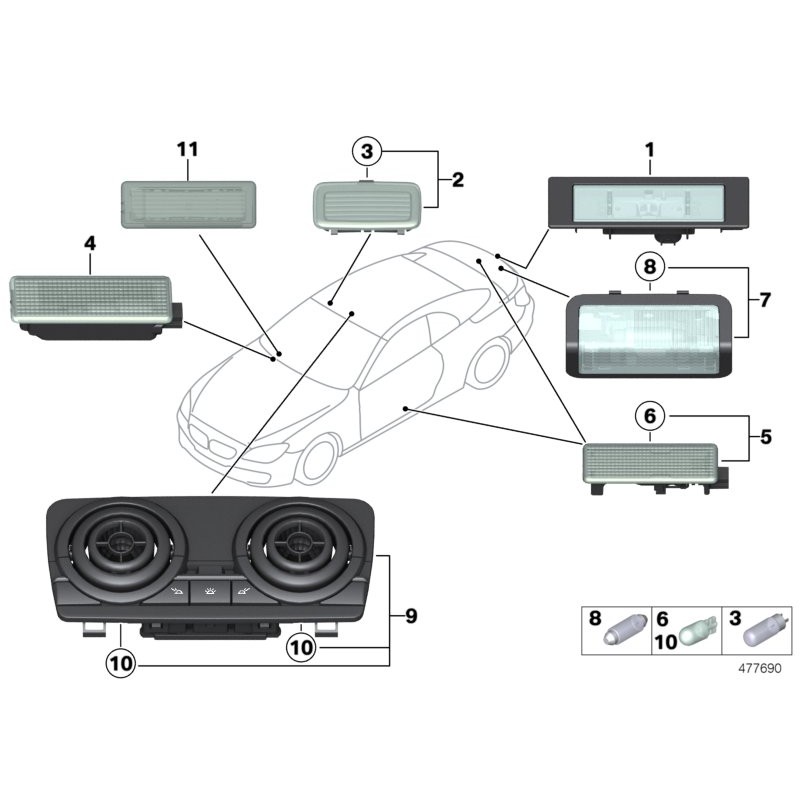 11
3
2
1
4
8
7
6
5
9
10
10
8
6
10
3
477690