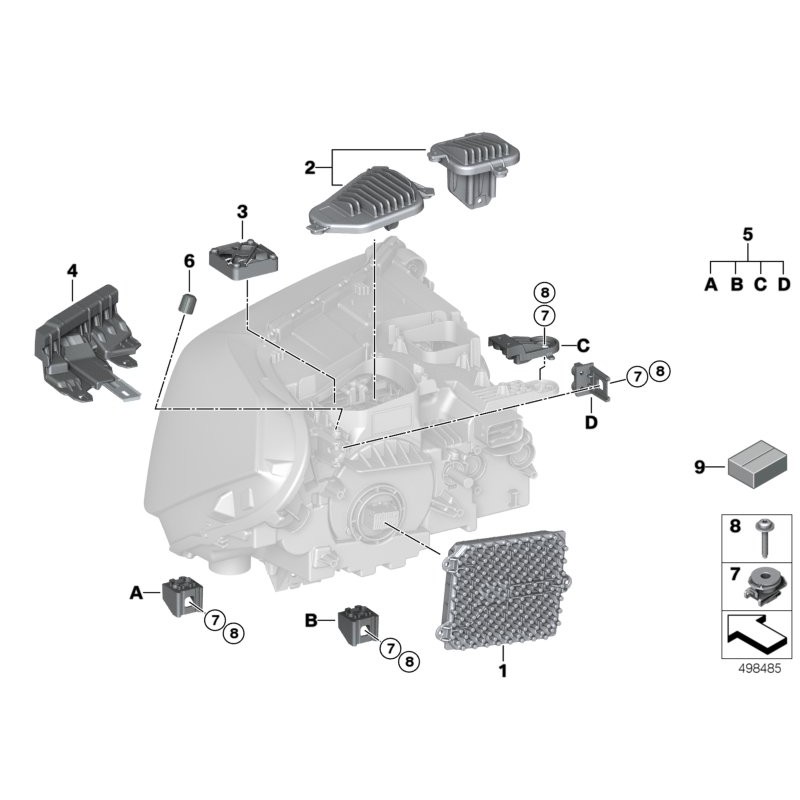 2
3
4
6
5
A B C D
8
7
C
7 8
D
9
8
7
A
7 8
B
7 8
1
498485