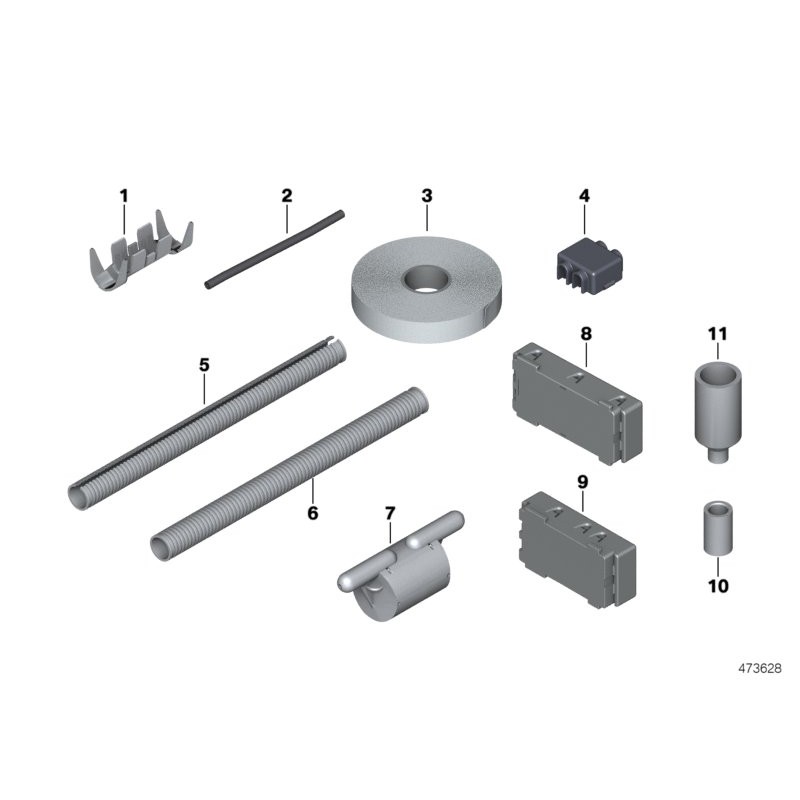 1
2
3
4
5
8
11
6
7
9
10
473628