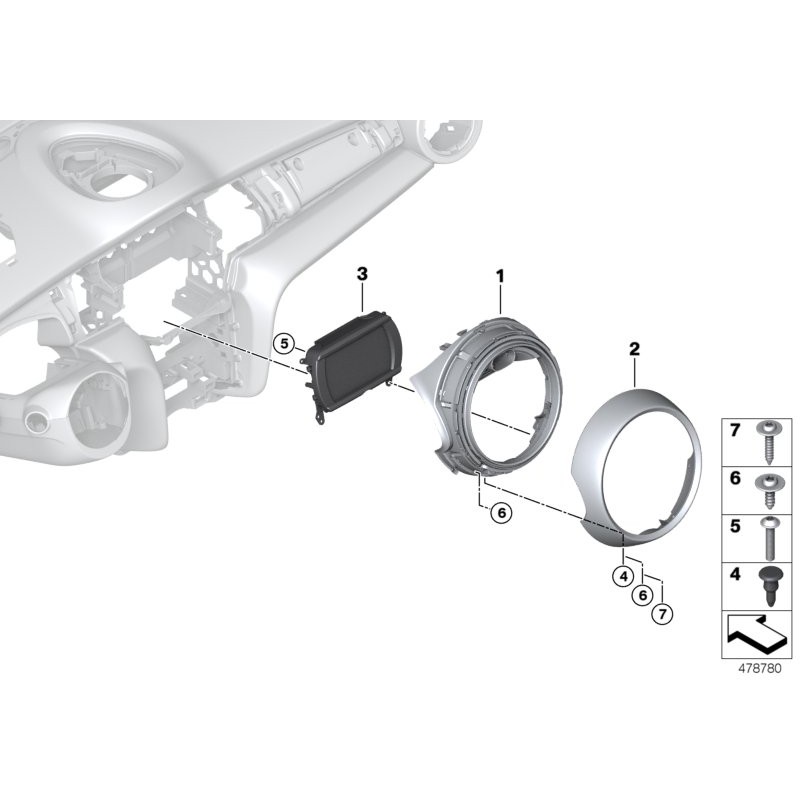 3
1
2
5
6
4
6
7
7
6
5
4
478780