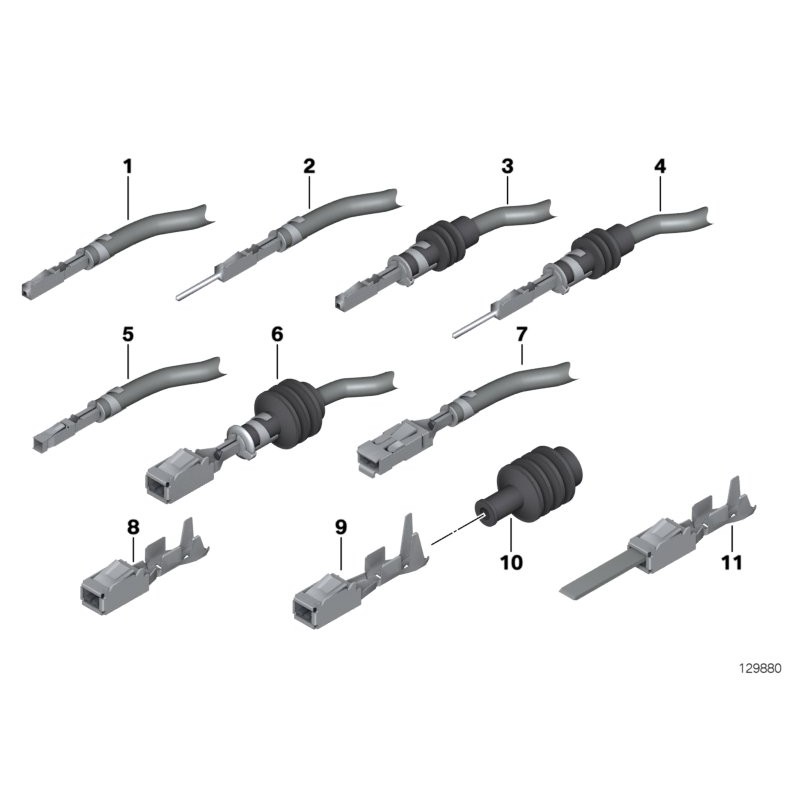 1
2
3
4
5
6
7
8
9
10
11
129880