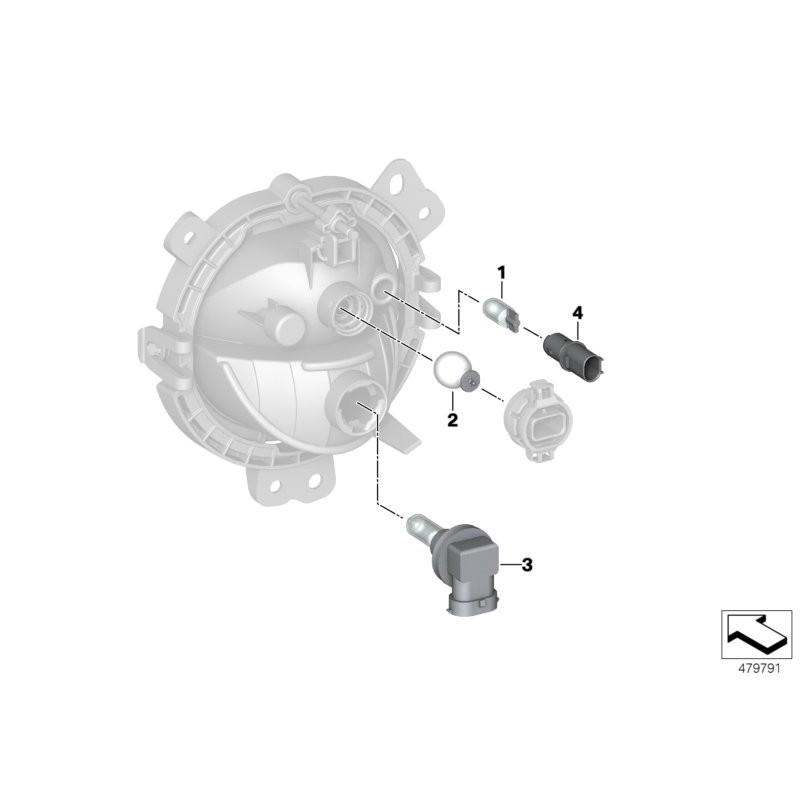 1
4
2
3
479791