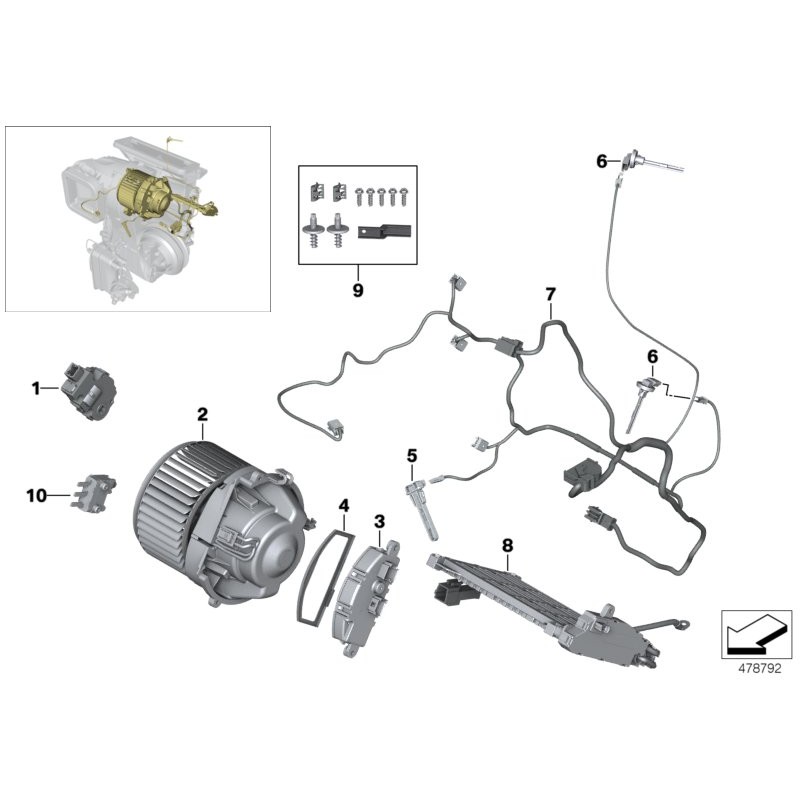 6
9
7
6
1
2
5
10
4
3
8
478792