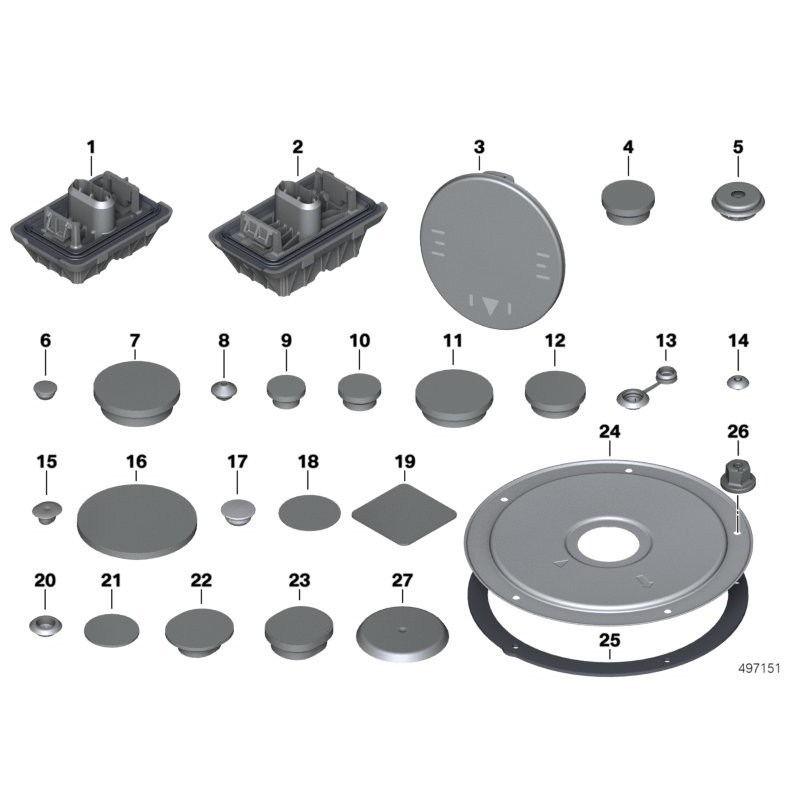 1
2
3
4
5
6
7
8
9
10
11
12
13
14
15
16
17
18
19
24
26
20
21
22
23
27
25
497151