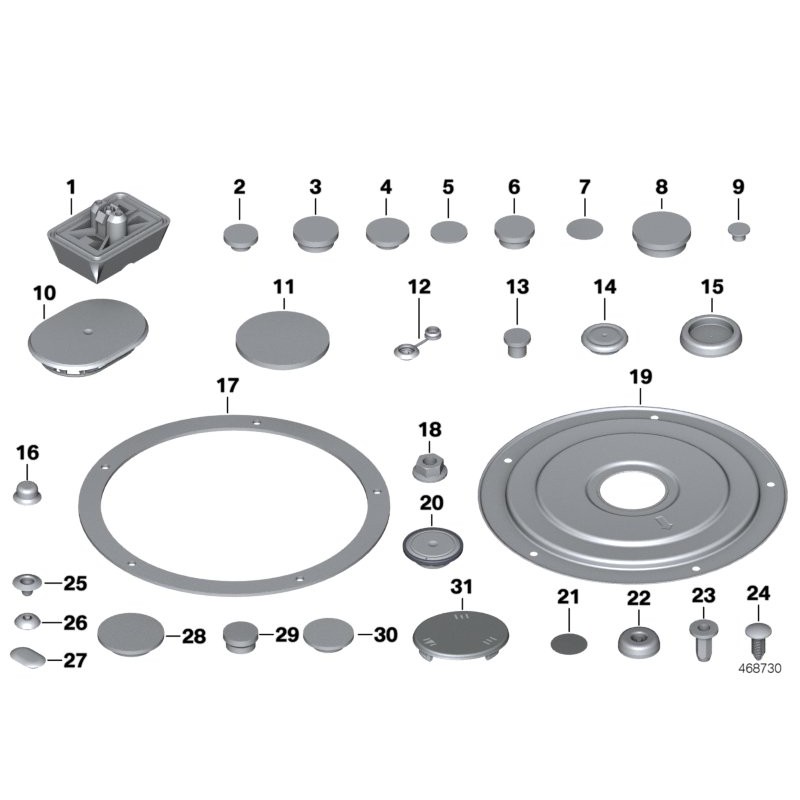 1
2
3
4
5
6
7
8
9
10
11
12
13
14
15
17
19
16
18
20
25
26
27
28
29
30
31
21
22
23
24
468730