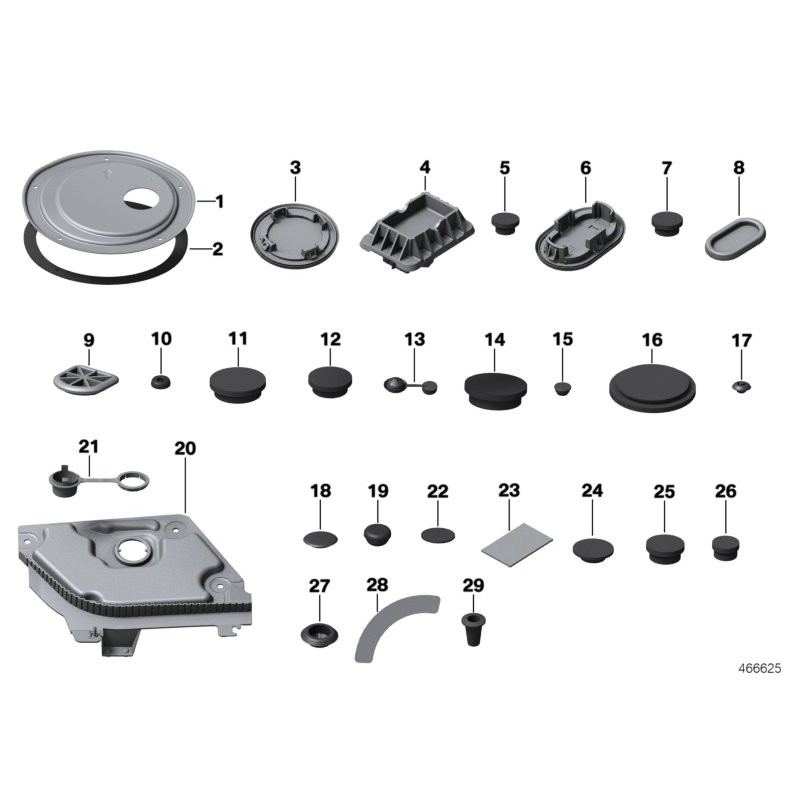 1
2
3
4
5
6
7
8
9
10
11
12
13
14
15
16
17
21
20
18
19
22
23
24
25
26
27
28
29
466625