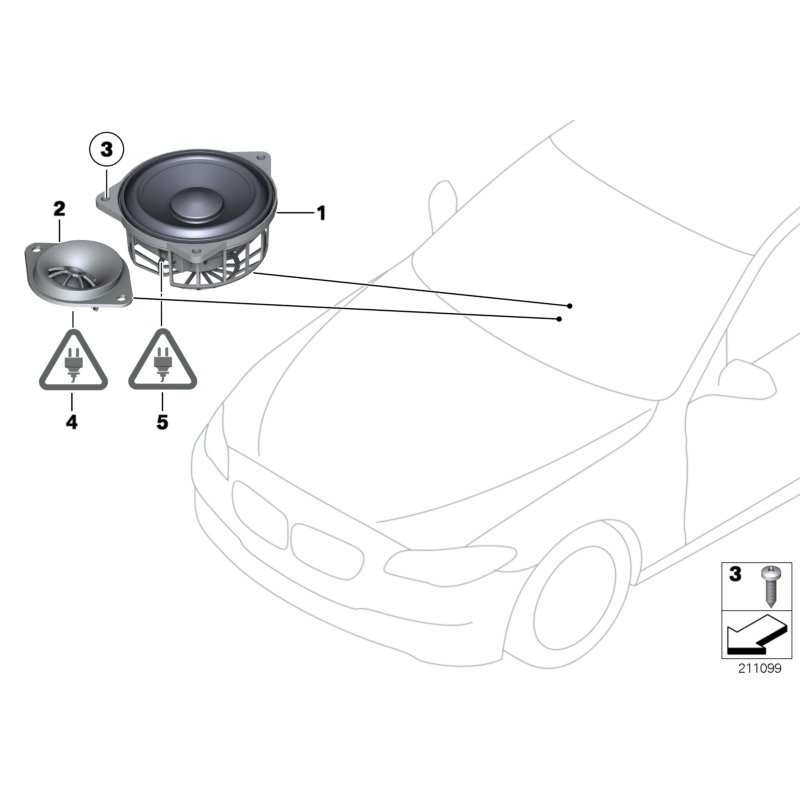 3
2
1
4
5
3
211099