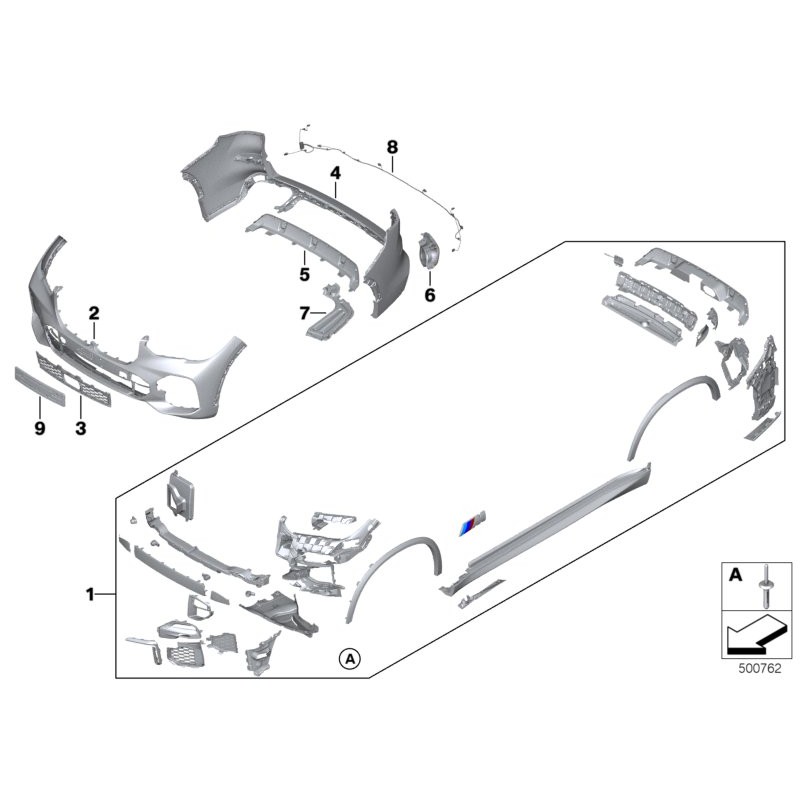 8
4
5
6
7
2
9
3
1
A
A
500762