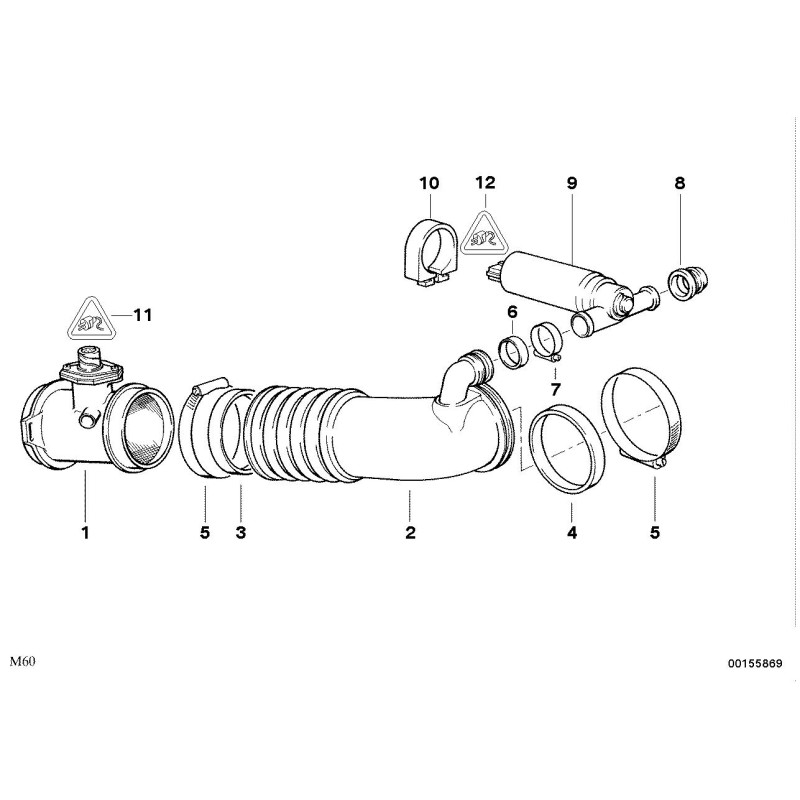 10
12
9
8
11
6
7
1
5
3
2
4
5
M60
00155869