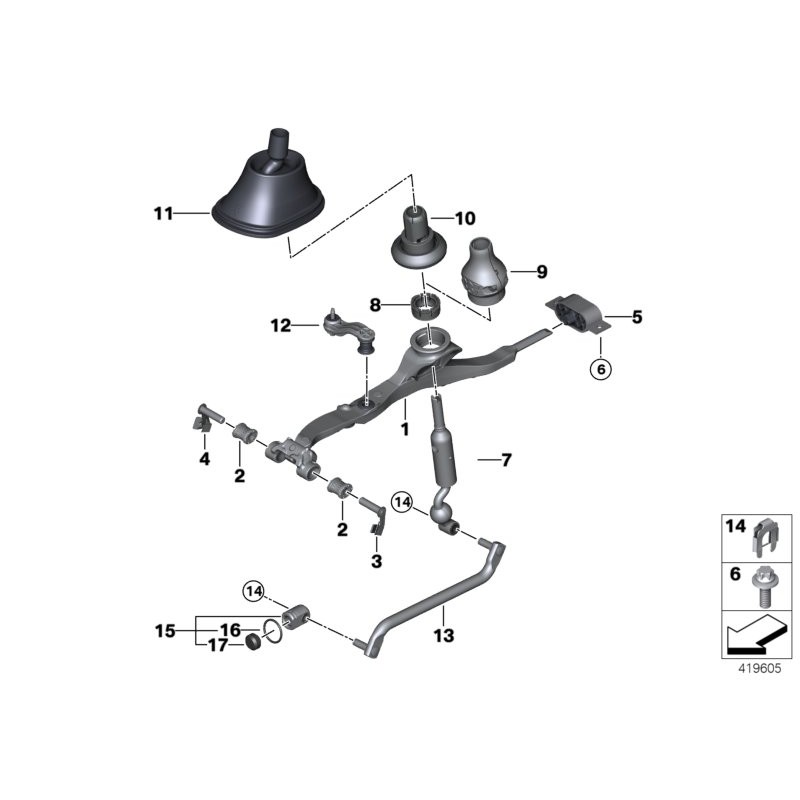 11
10
9
8
12
5
6
1
4
2
7
14
2
3
14
15
16
17
13
14
6
419605