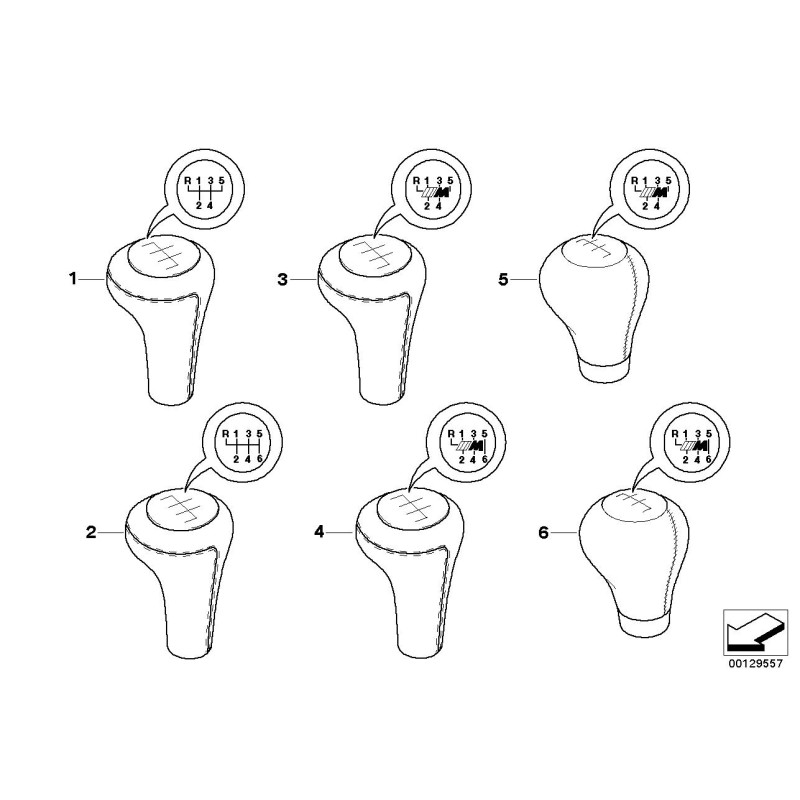 R 1 3 5
2 4

1

R 1 3 5
M
2 4

3

R 1 3 5
M
2 4

5

R 1 3 5
2 4 6

2

R 1 3 5
M
2 4 6

4

R 1 3 5
M
2 4 6

6

00129557