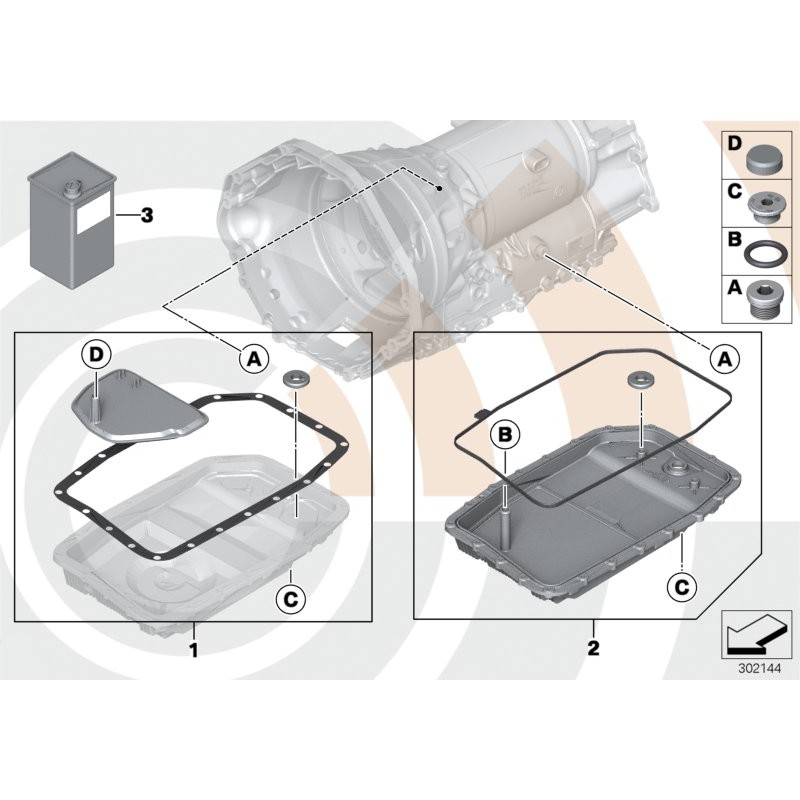 3

D
C
B
A

D
A
C
1

A
B
C
2

302144