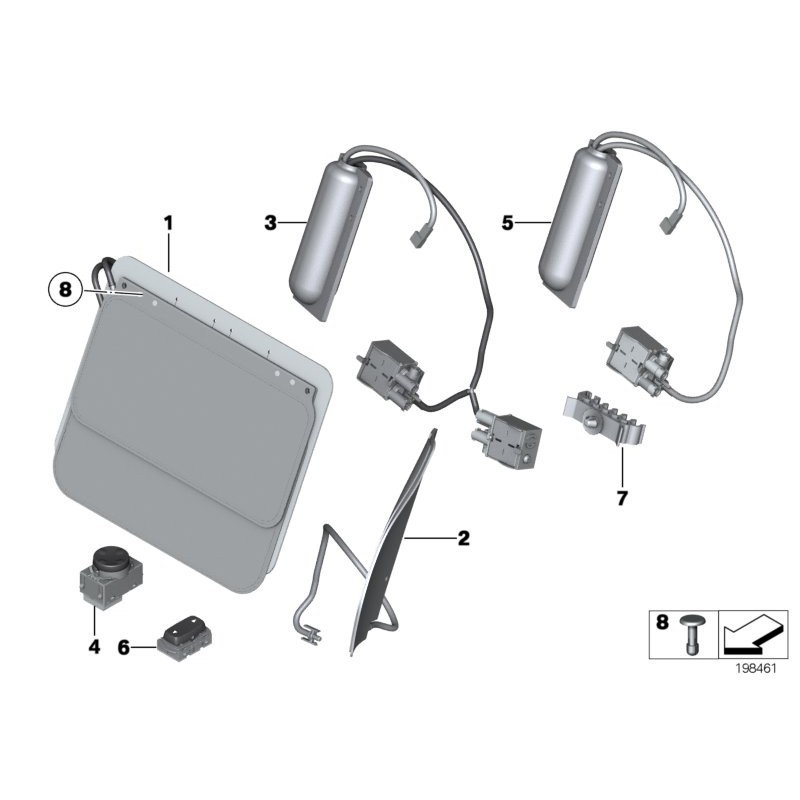 1
8
3
5
7
2
4
6
8
198461