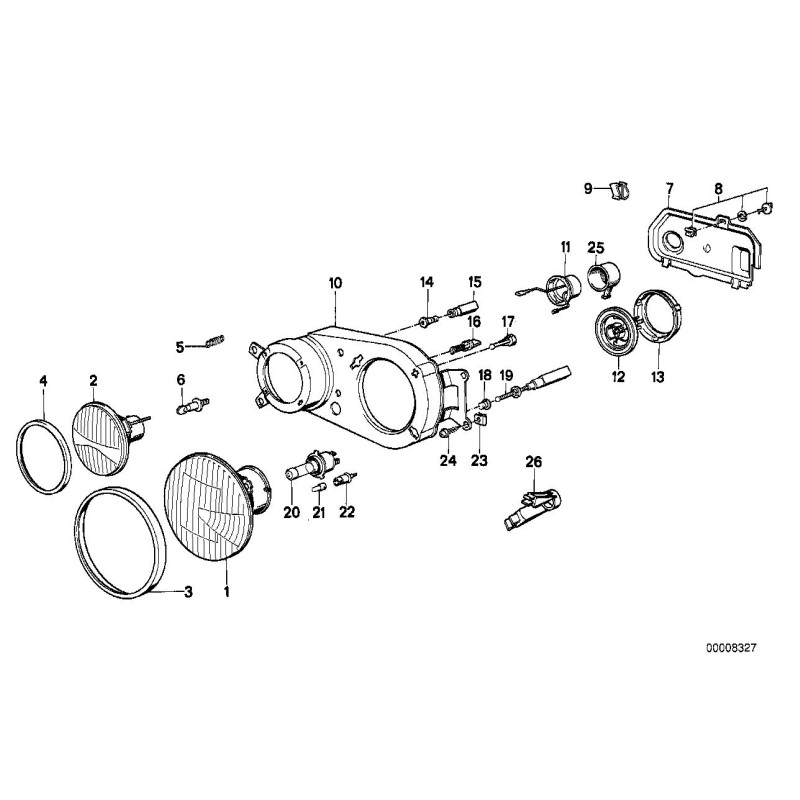 9
7
8
11
25
10
14
15
16
17
5
4
2
6
18
19
12
13
24
23
26
20
21
22
3
1
00008327