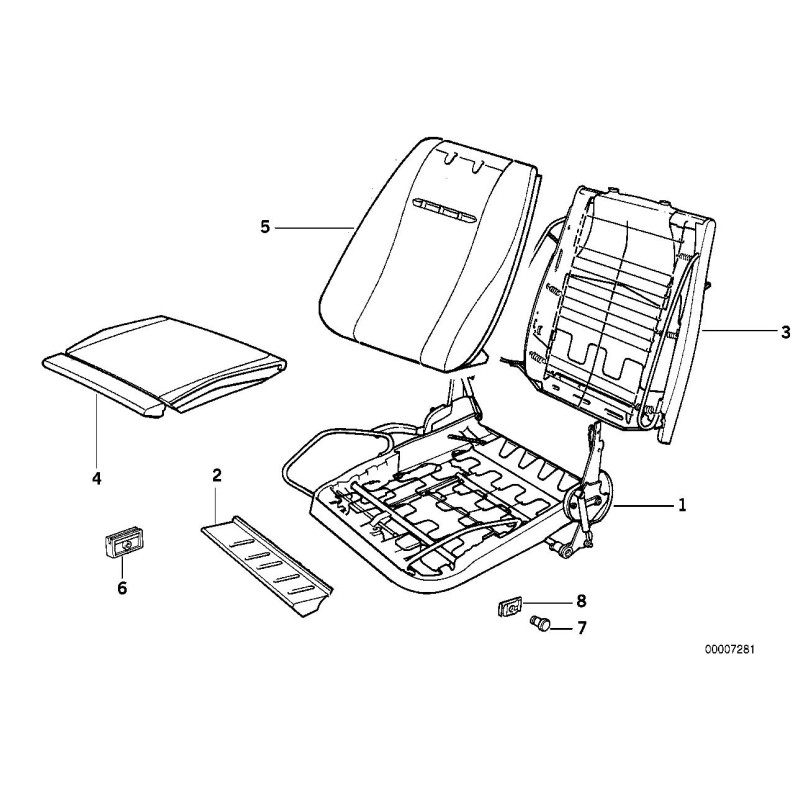 5
3
4
2
1
6
8
7
00007281