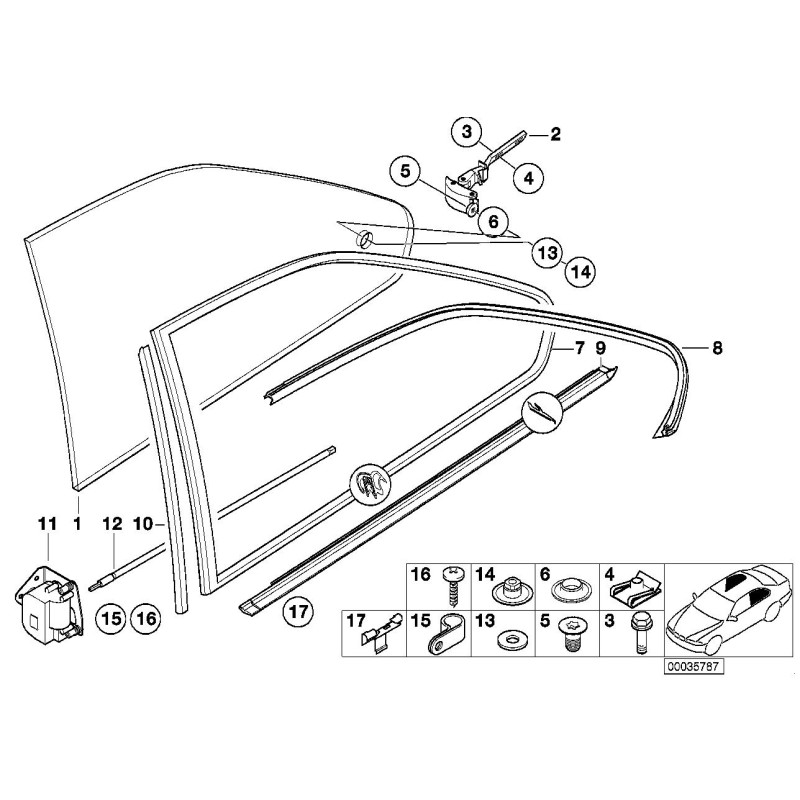 3
2
5
4
6
13
14
7
9
8
11
1
12
10
15
16
17

| 16 | 14 | 6 | 4 |
|---|---|---|---|
| 17 | 15 | 13 | 5 | 3 |

00035787