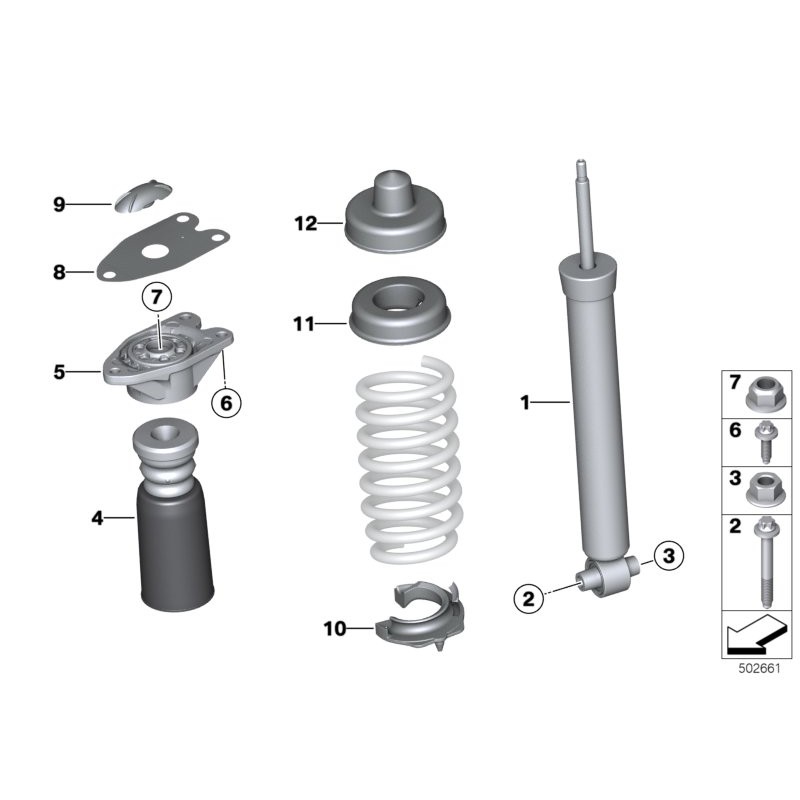 9
8
7
5
6
4
12
11
10
1
2
3
7
6
3
2
502661