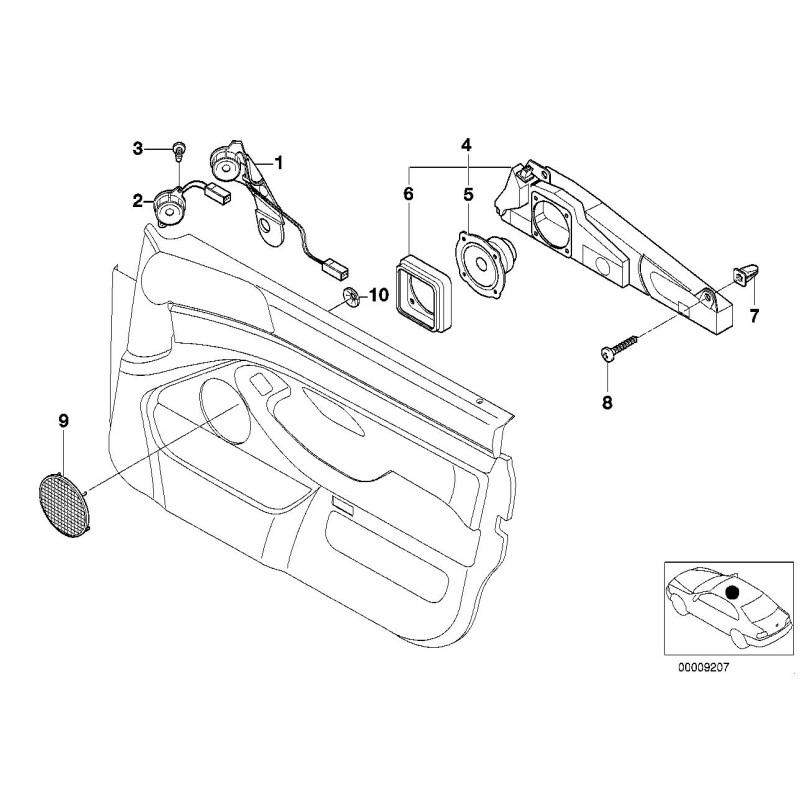 3
1
2
4
6
5
10
7
8
9
00009207