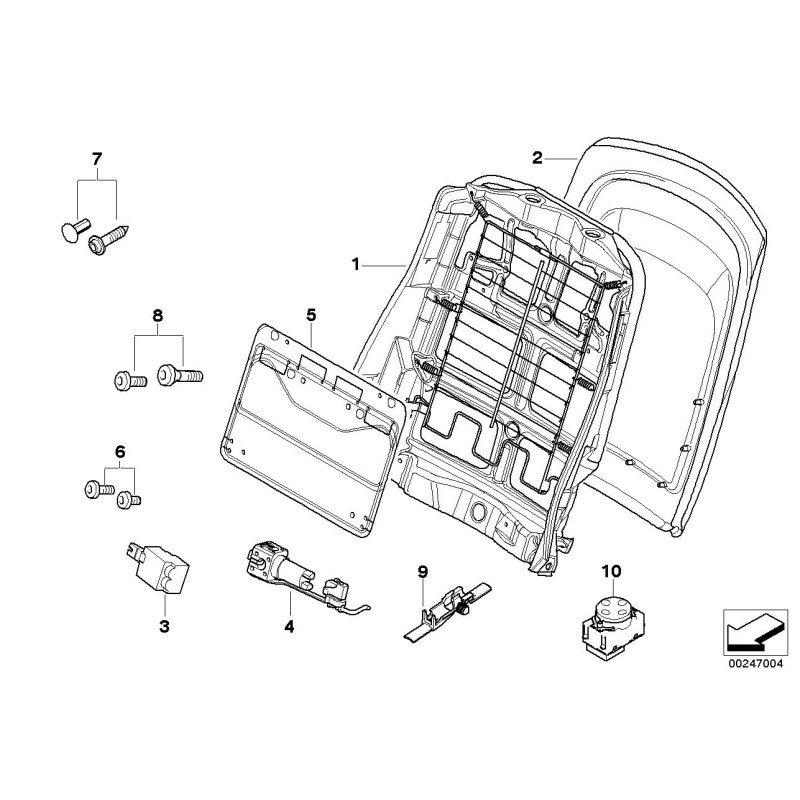 7
2
1
8
5
6
3
4
9
10
00247004