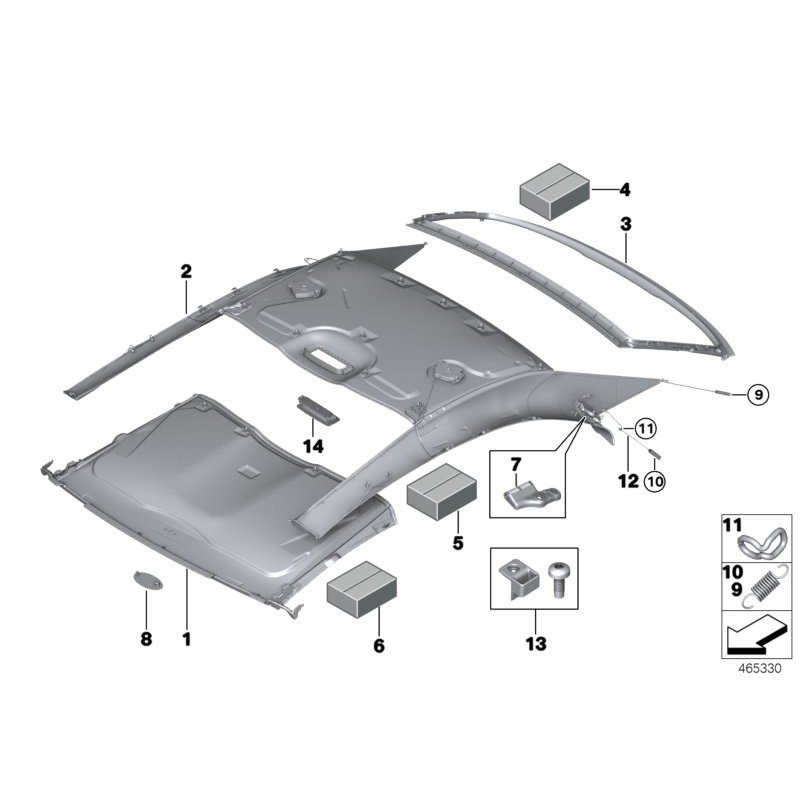 4
3
2
9
11
14
7
12
10
5
11
10
9
8
1
6
13
465330