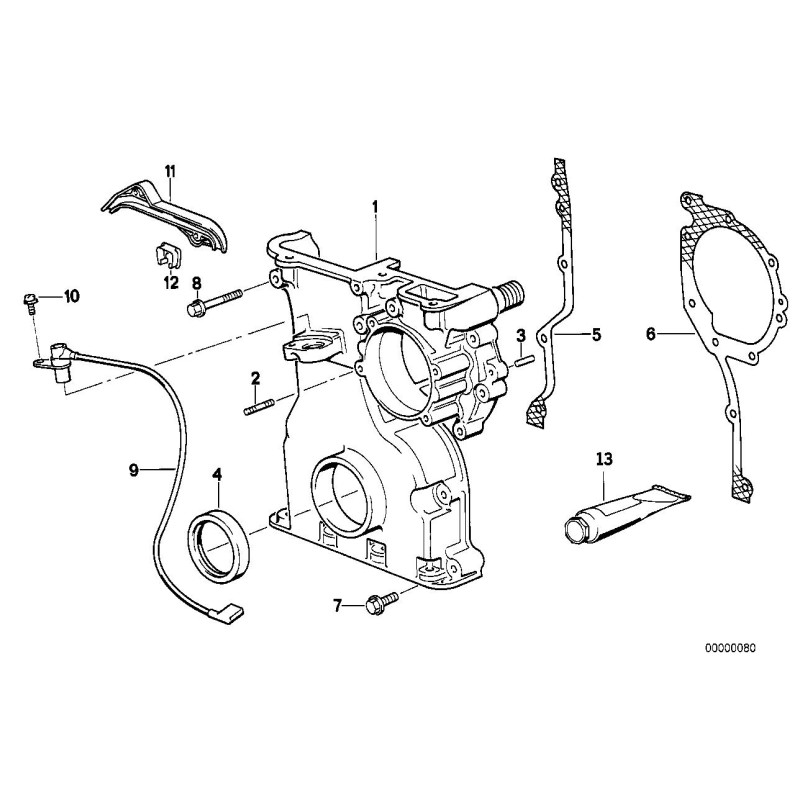 11
1
12
8
10
3
5
6
2
9
4
13
7
00000080