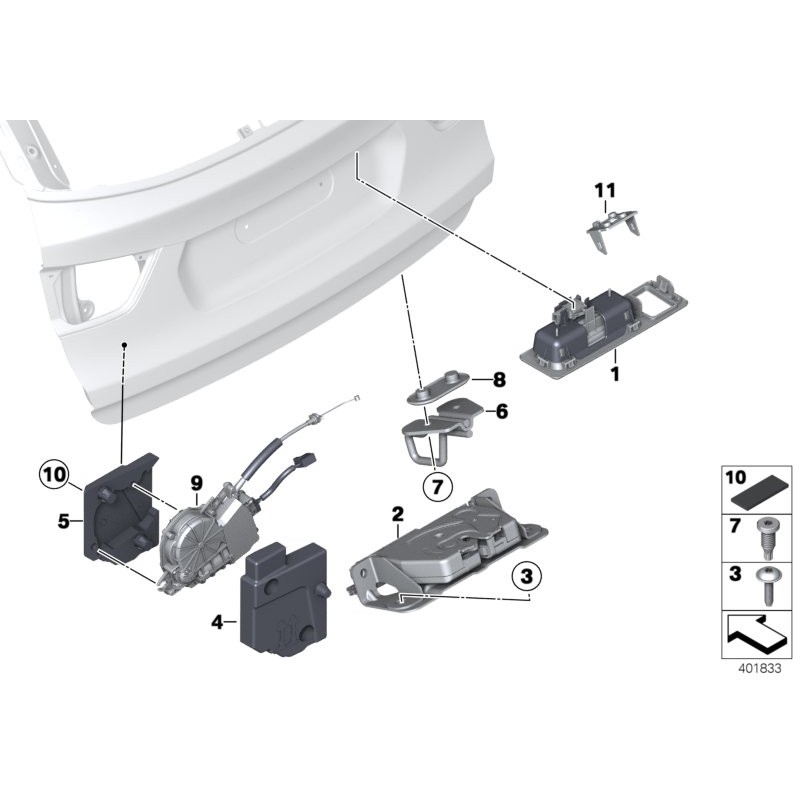 11
1
8
6
7
10
9
5
2
3
4
10
7
3
401833