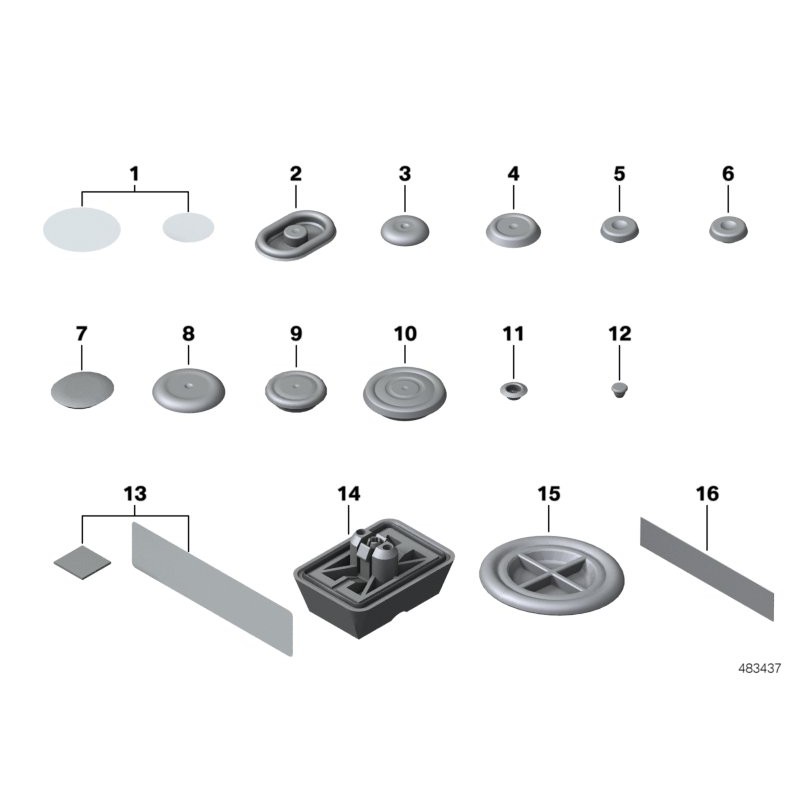 1 2 3 4 5 6

7 8 9 10 11 12

13 14 15 16

483437