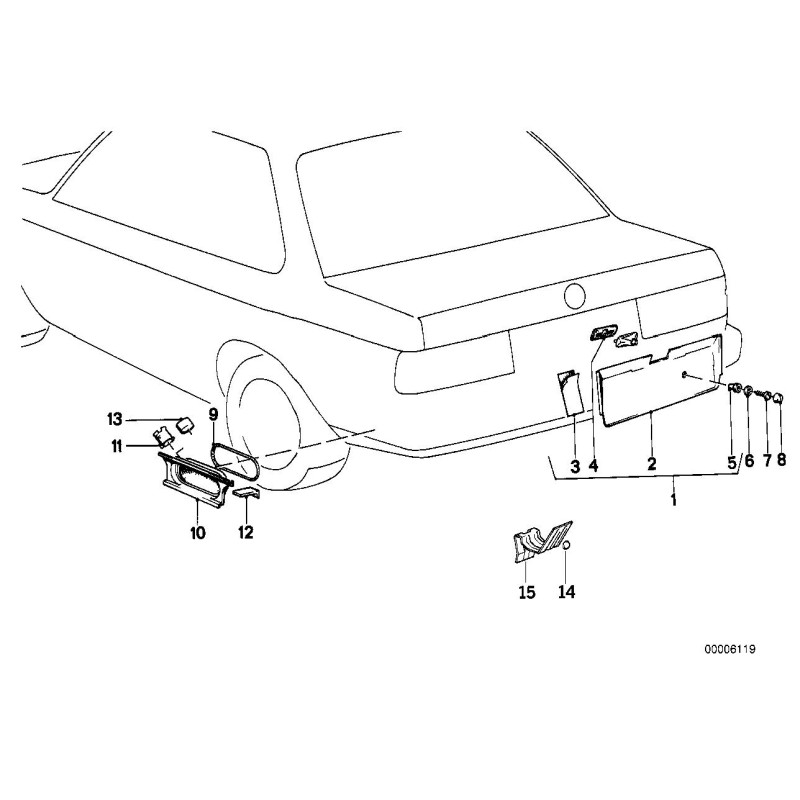 13
9
11
10
12
3
4
2
5
6
7
8
1
15
14
00006119