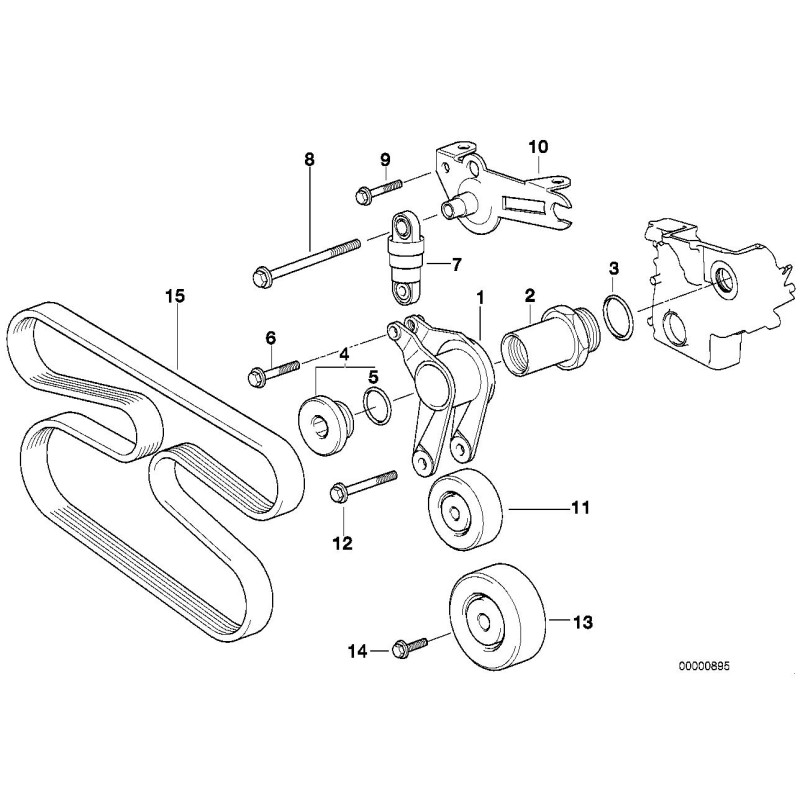 8
9
10
7
15
1
2
3
6
4
5
11
12
13
14
00000895