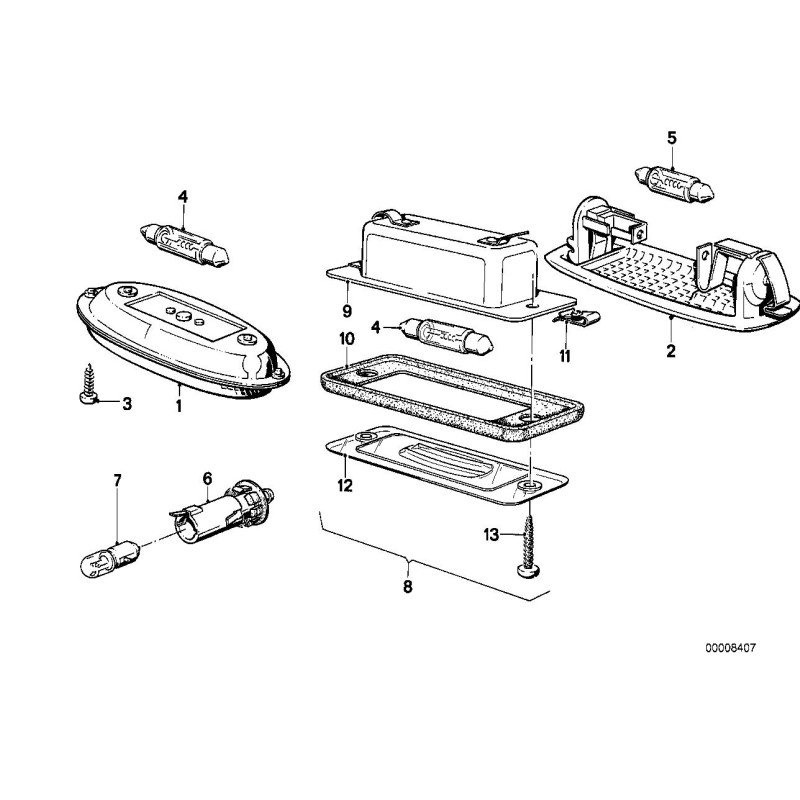 5
4
9
4
10
11
2
3
1
7
6
12
13
8
00008407