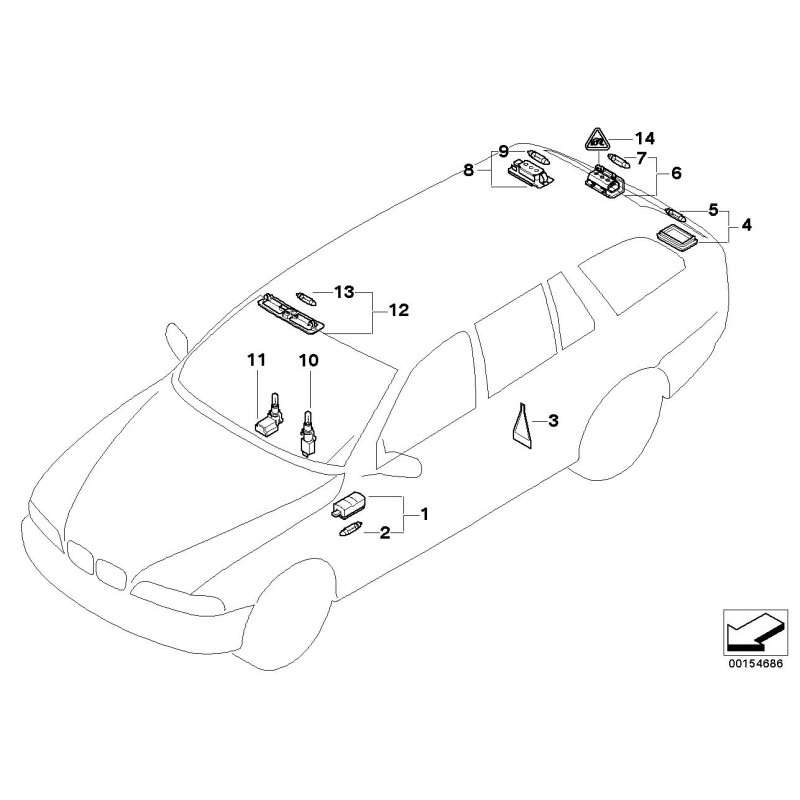 14
9
7
8
6
5
4
13
12
11
10
3
1
2
00154686