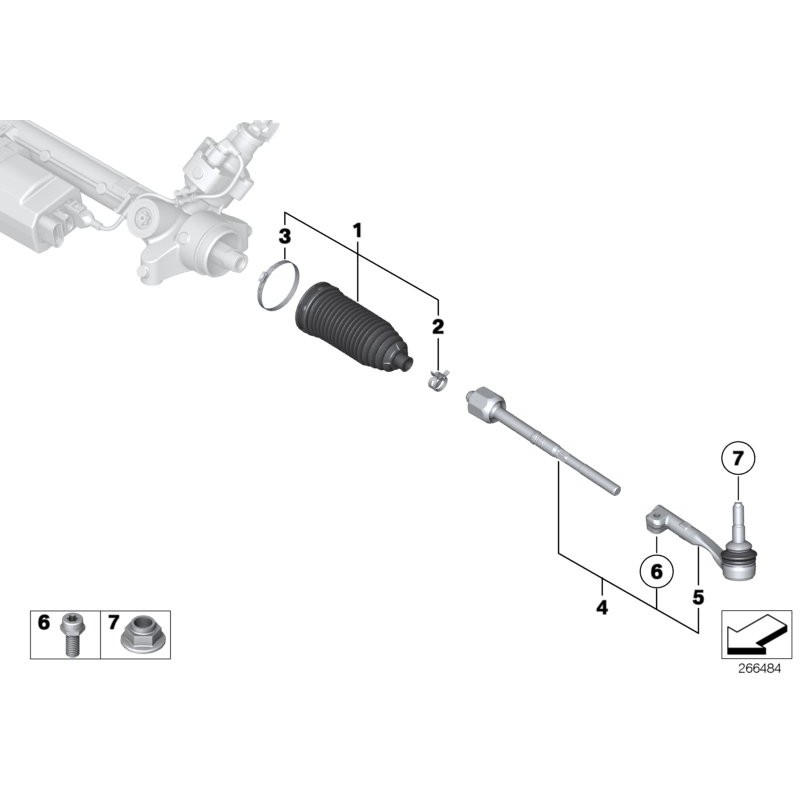 3
1
2
7
6
4
5
6
7
266484