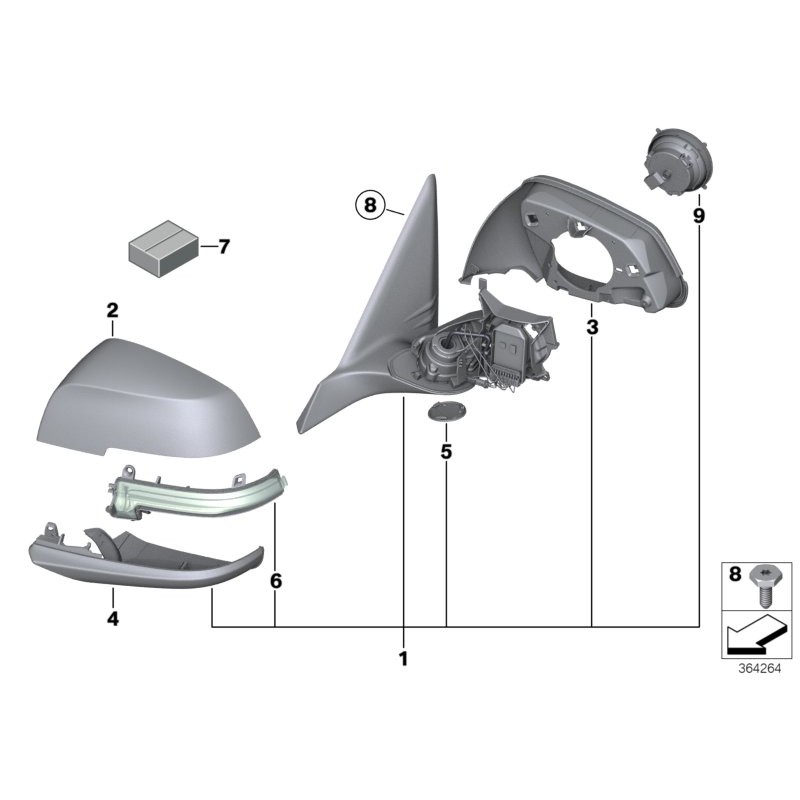 8

9

7

2

3

5

6

4

1

8

364264