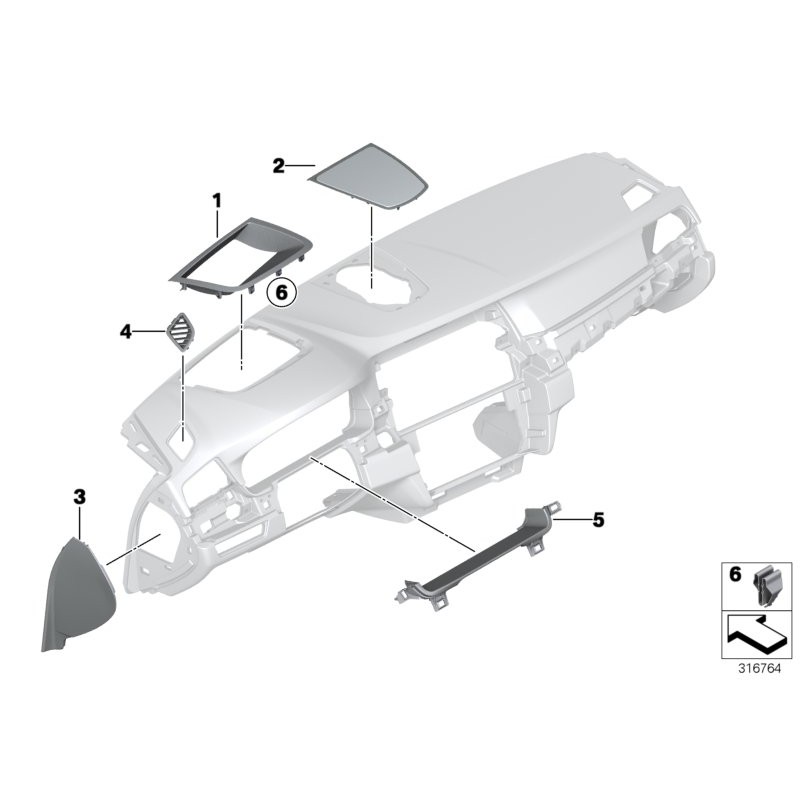 2
1
6
4
3
5
6
316764