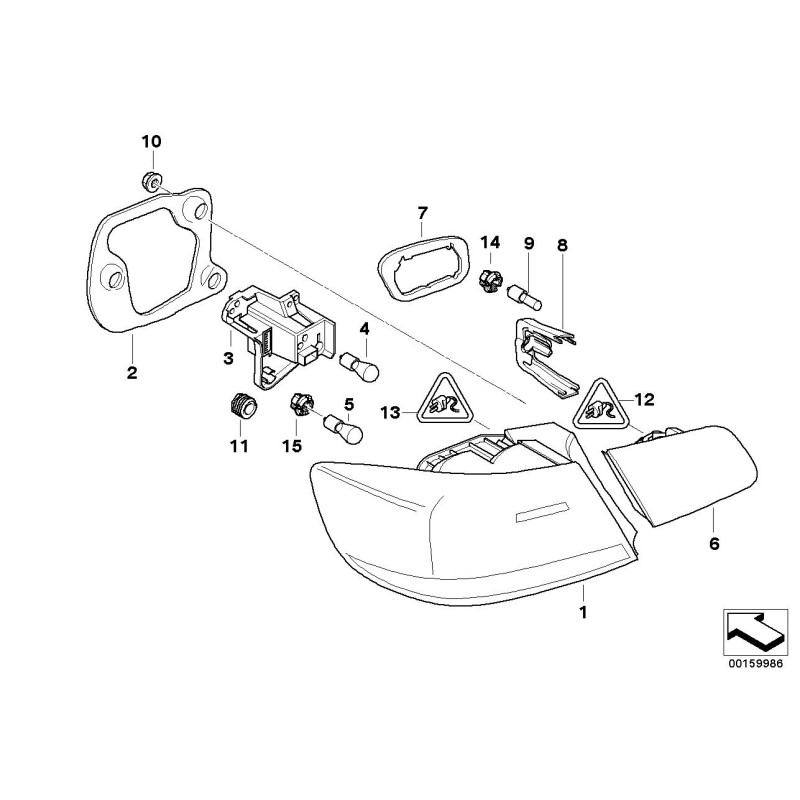 10

7

14

9

8

2

3

4

13

12

11

15

5

6

1

00159986