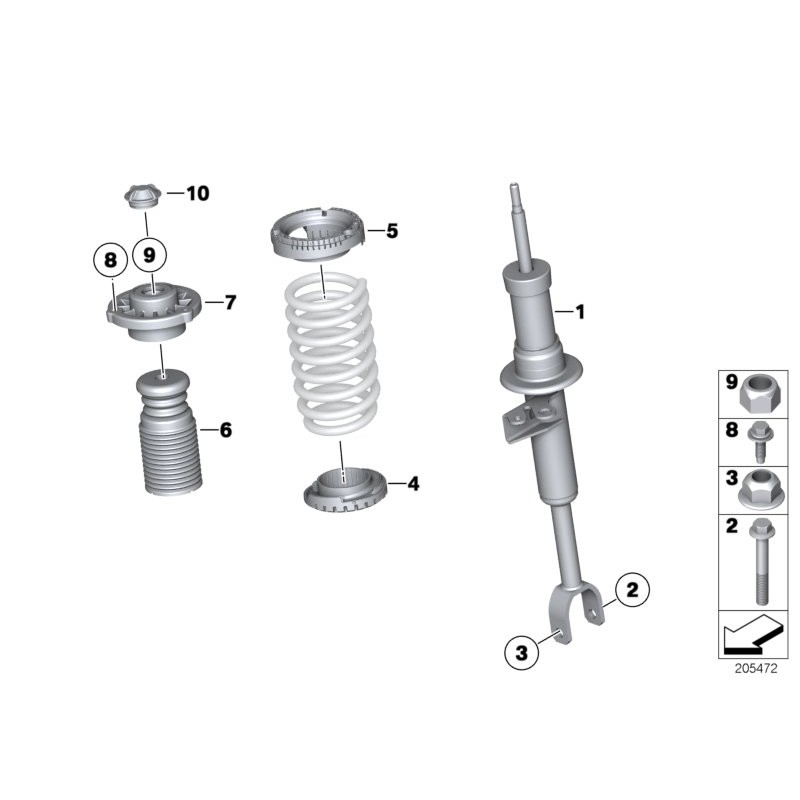 10
8
9
7
6
5
4
1
2
3
9
8
3
2
205472