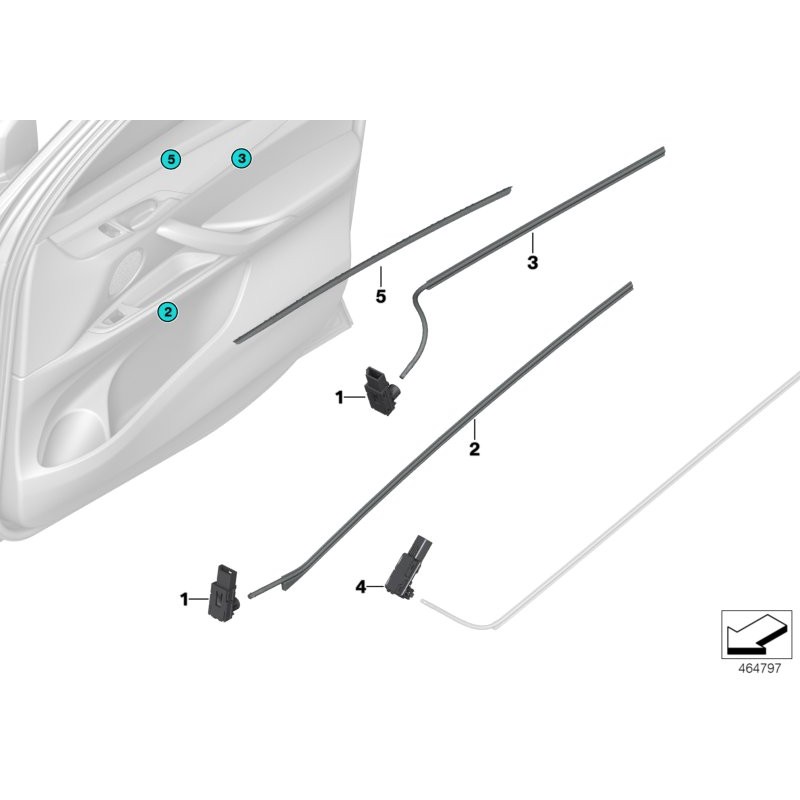 5
3
2
5
3
1
2
1
4
464797