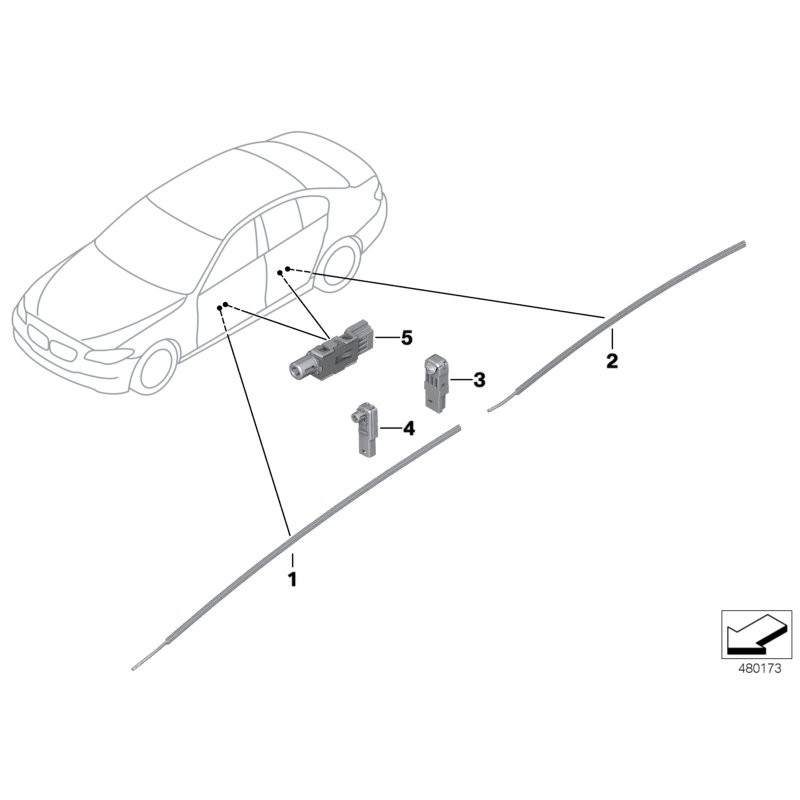 5
3
2
4
1
480173