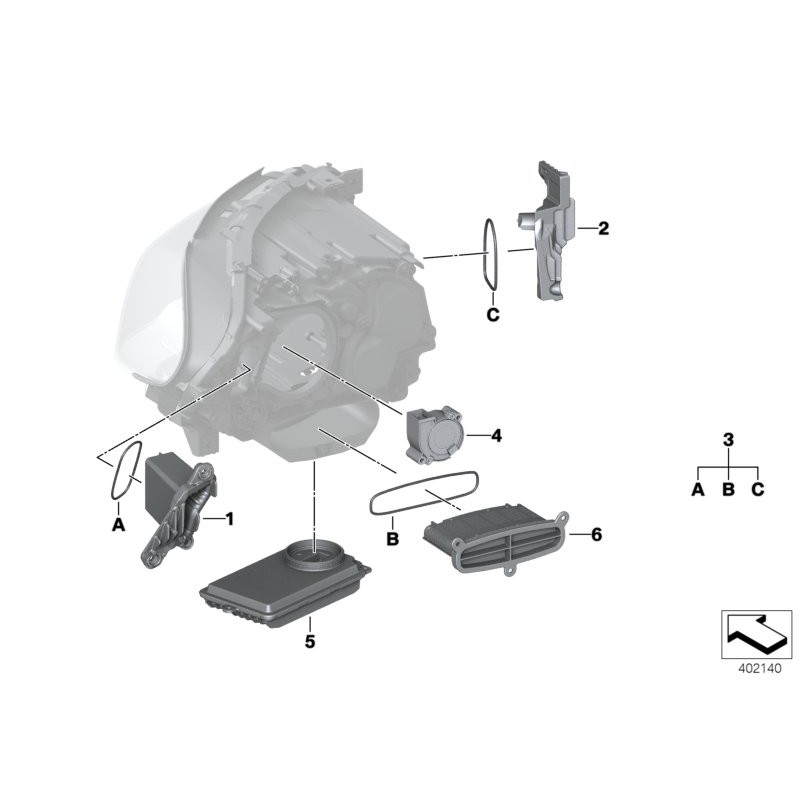 2

C

4

3

A B C

A

1

B

6

5

402140