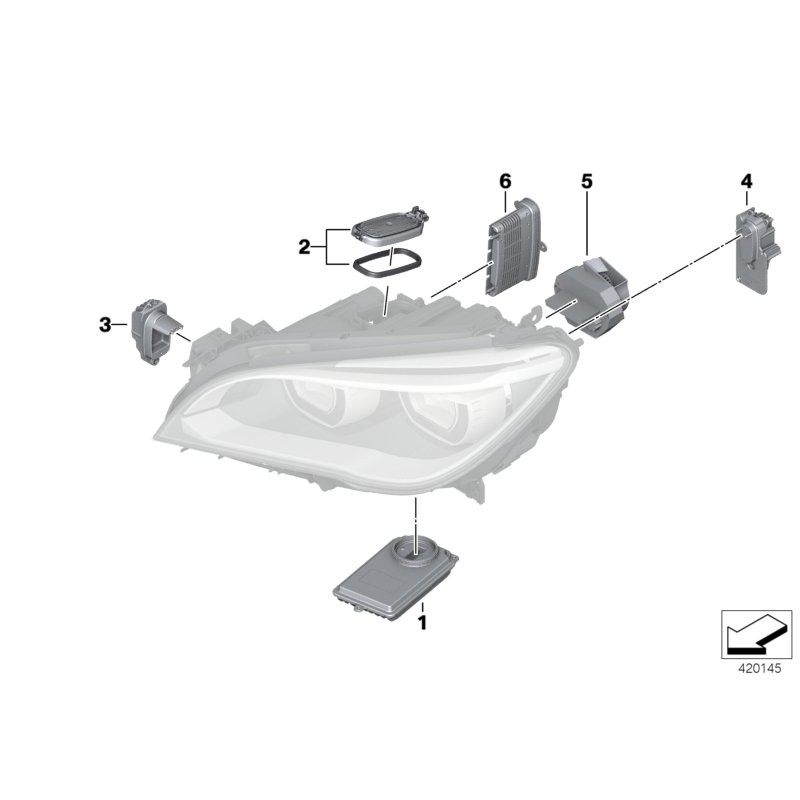 6
5
4
2
3
1
420145