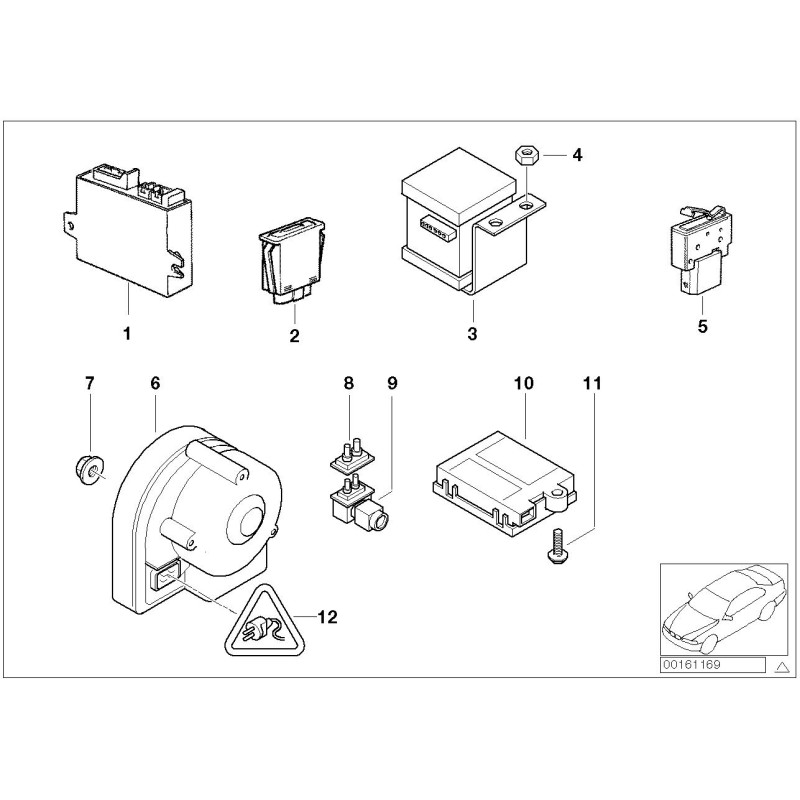 4

1

2

3

5

7

6

8

9

10

11

12

00161169