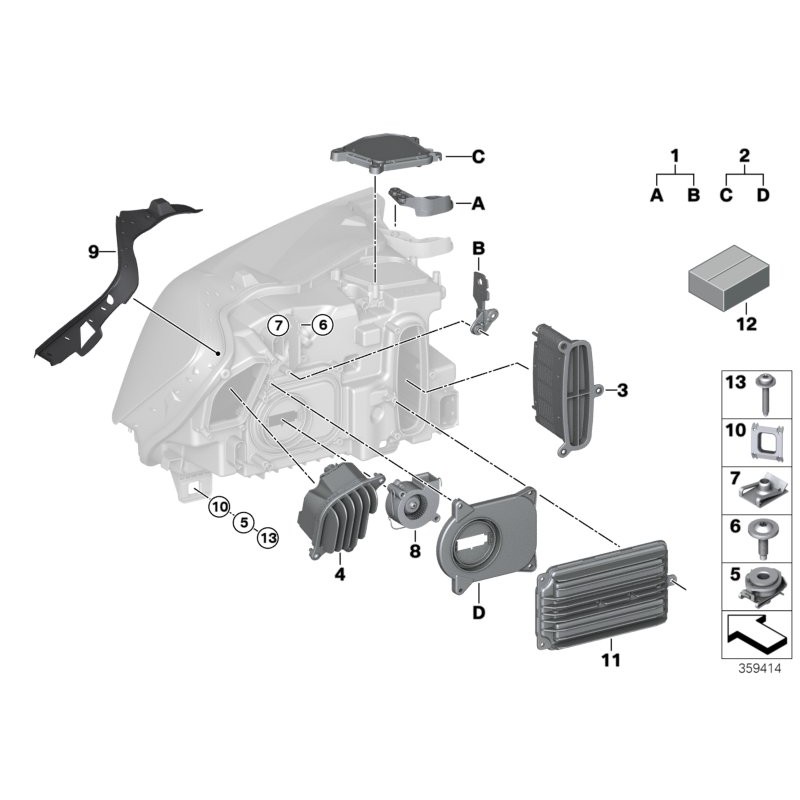 C
A
B
9
7
6
3
10
5
13
4
8
D
11
1
A B
2
C D
12
13
10
7
6
5
359414