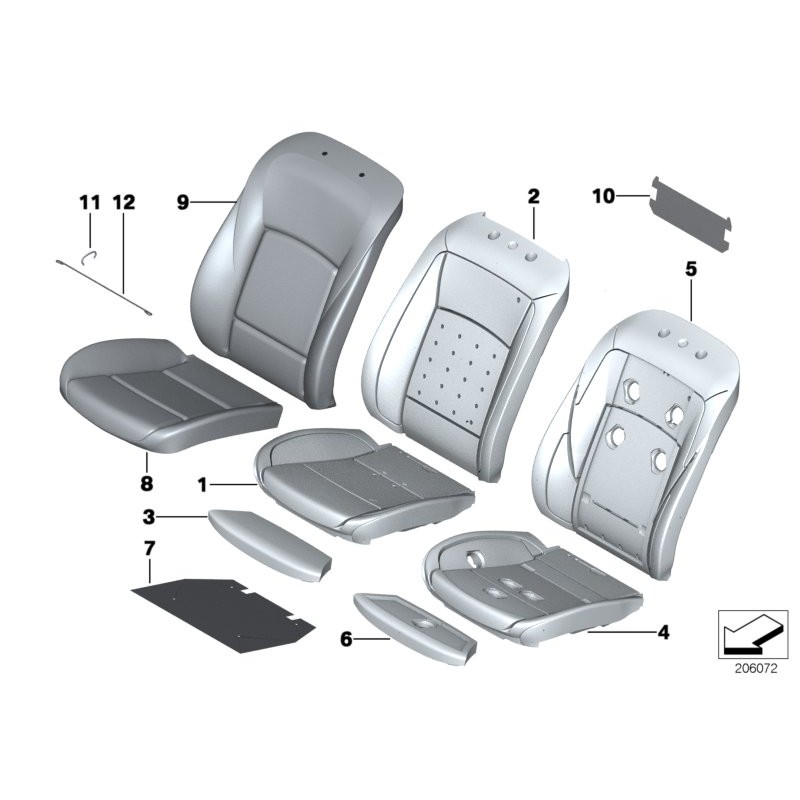 11 12

9

2

10

5

8

1

3

7

6

4

206072